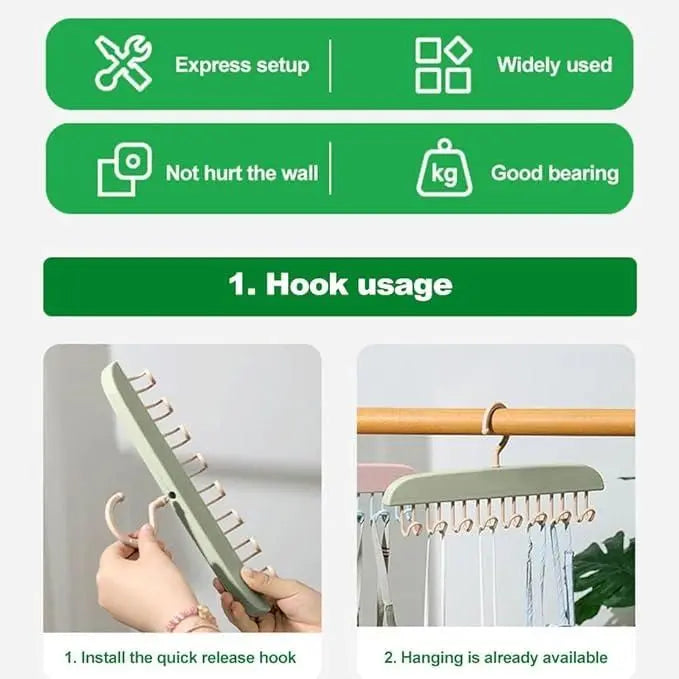 Express setup

Widely used

Not hurt the wall

kg

Good bearing

1. Hook usage

1. Install the quick release hook

2. Hanging is already available