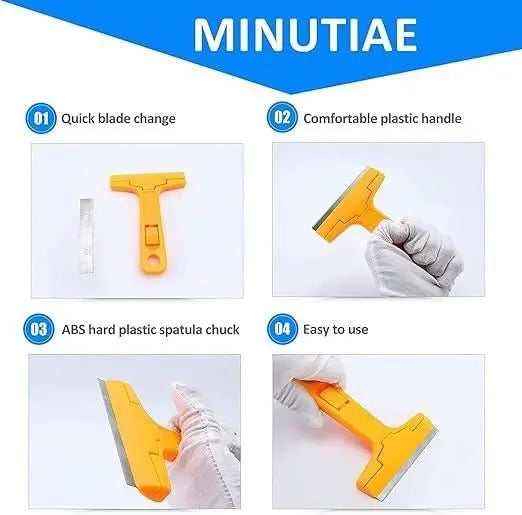 MINUTIAE

01 Quick blade change

02 Comfortable plastic handle

03 ABS hard plastic spatula chuck

04 Easy to use