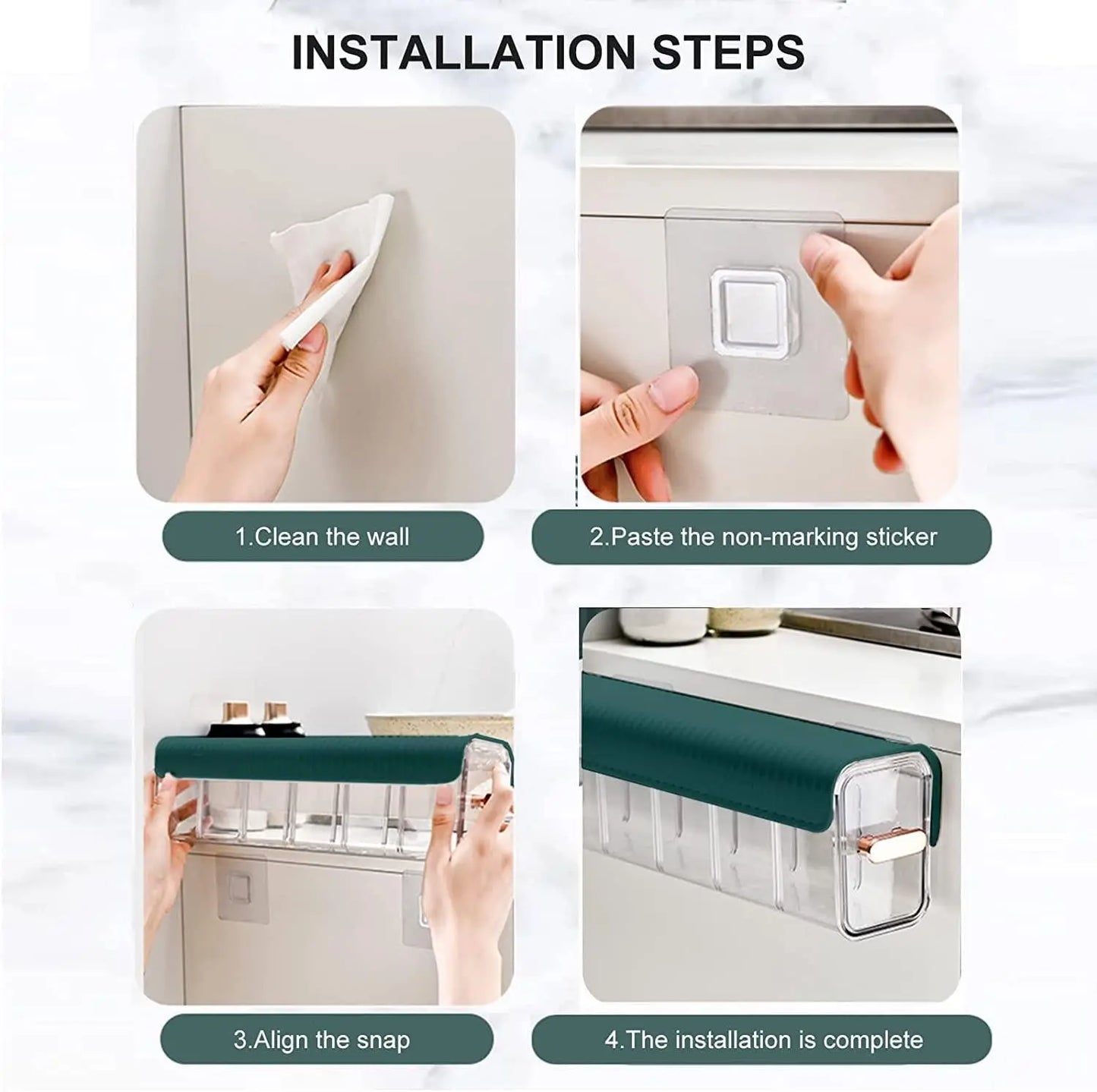 INSTALLATION STEPS

1.Clean the wall

2.Paste the non-marking sticker

3.Align the snap

4.The installation is complete