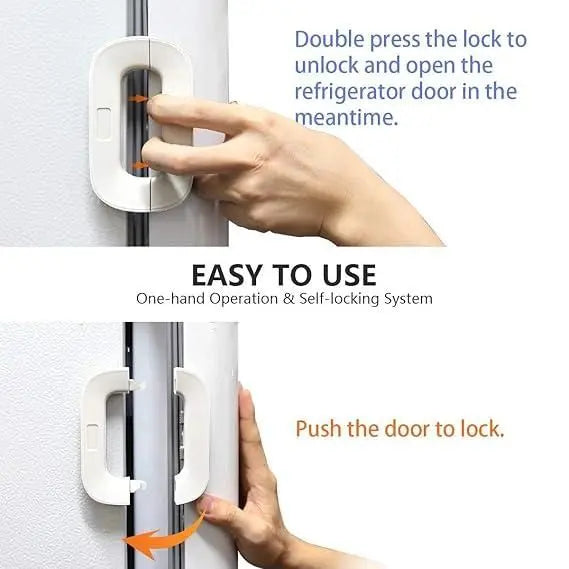 Double press the lock to unlock and open the refrigerator door in the meantime.

EASY TO USE
One-hand Operation & Self-locking System

Push the door to lock.