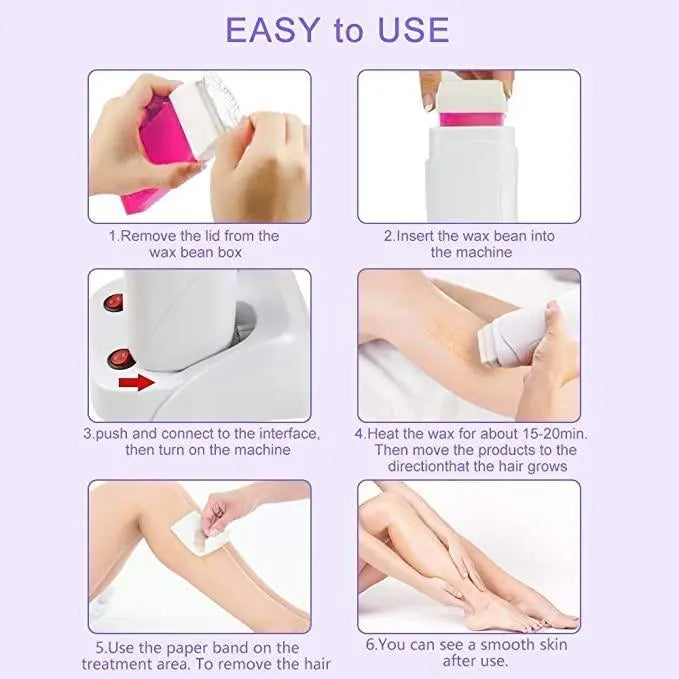 EASY to USE

1.Remove the lid from the wax bean box

2.Insert the wax bean into the machine

3.push and connect to the interface, then turn on the machine

4.Heat the wax for about 15-20min. Then move the products to the directionthat the hair grows

5.Use the paper band on the treatment area. To remove the hair

6.You can see a smooth skin after use.