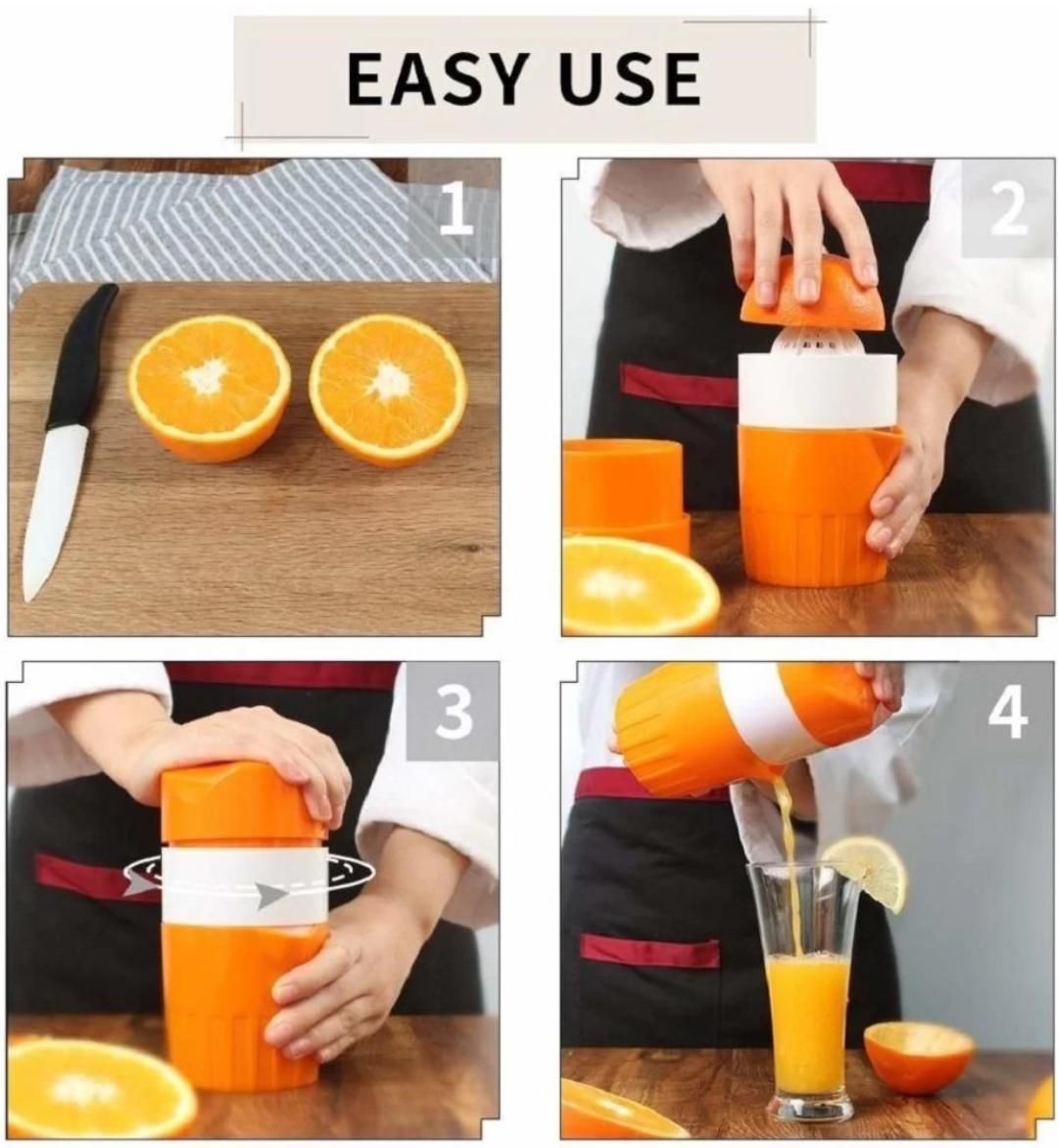 EASY USE

1

2

3

4