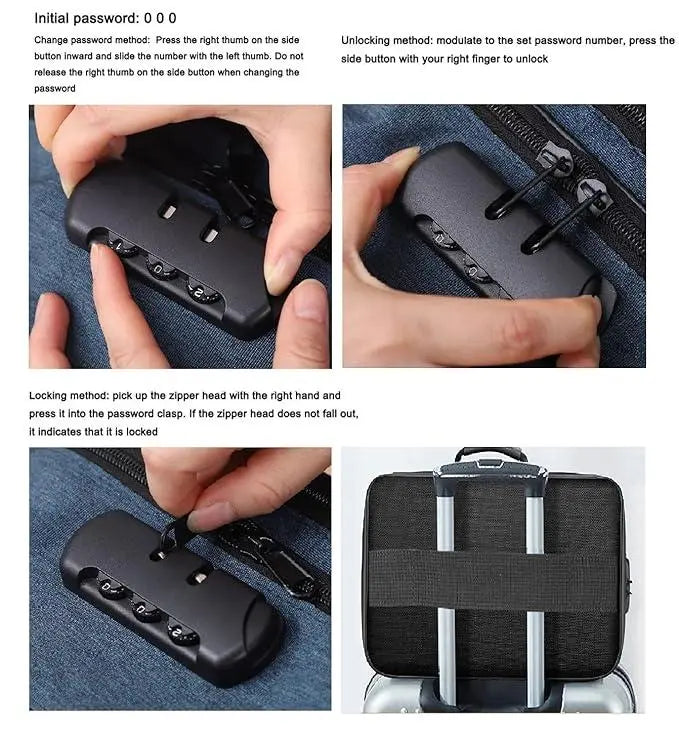 Initial password: 0 0 0

Change password method: Press the right thumb on the side button inward and slide the number with the left thumb. Do not release the right thumb on the side button when changing the password

Unlocking method: modulate to the set password number, press the side button with your right finger to unlock

Locking method: pick up the zipper head with the right hand and press it into the password clasp. If the zipper head does not fall out, it indicates that it is locked