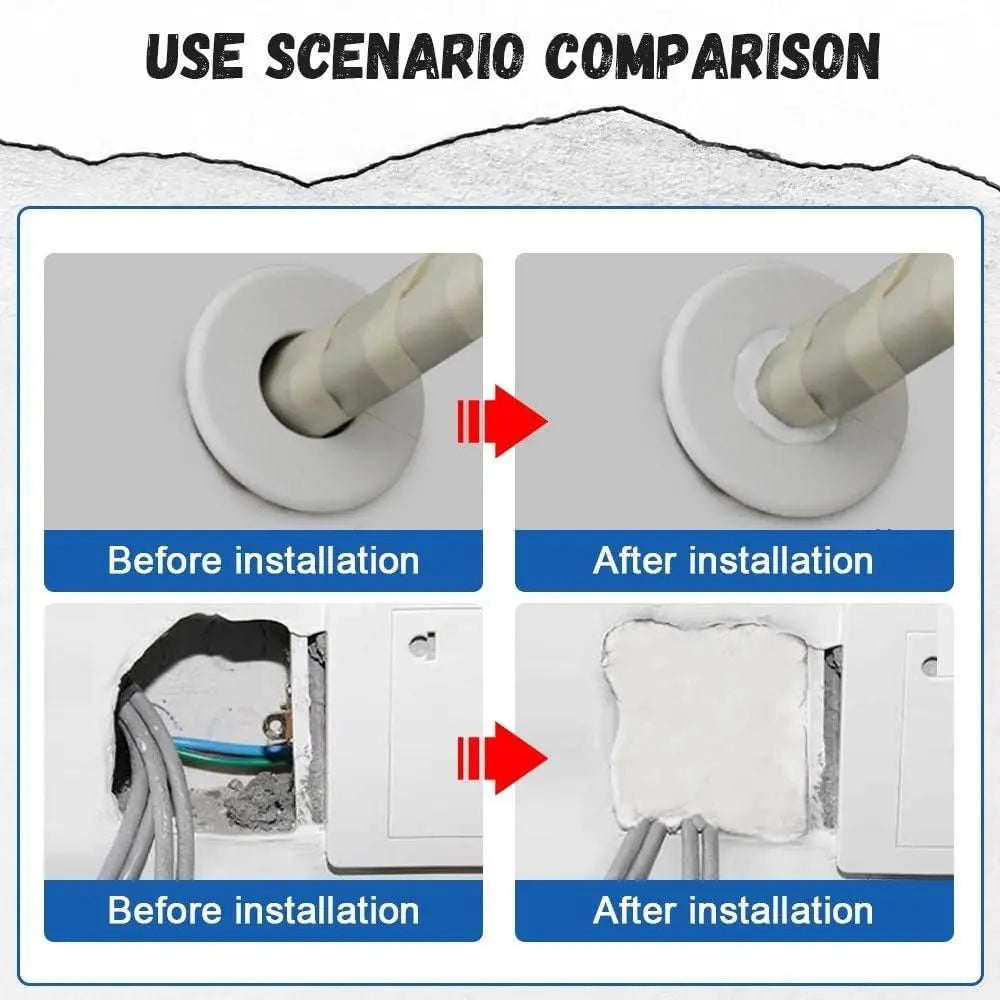 USE SCENARIO COMPARISON

Before installation

After installation

Before installation

After installation